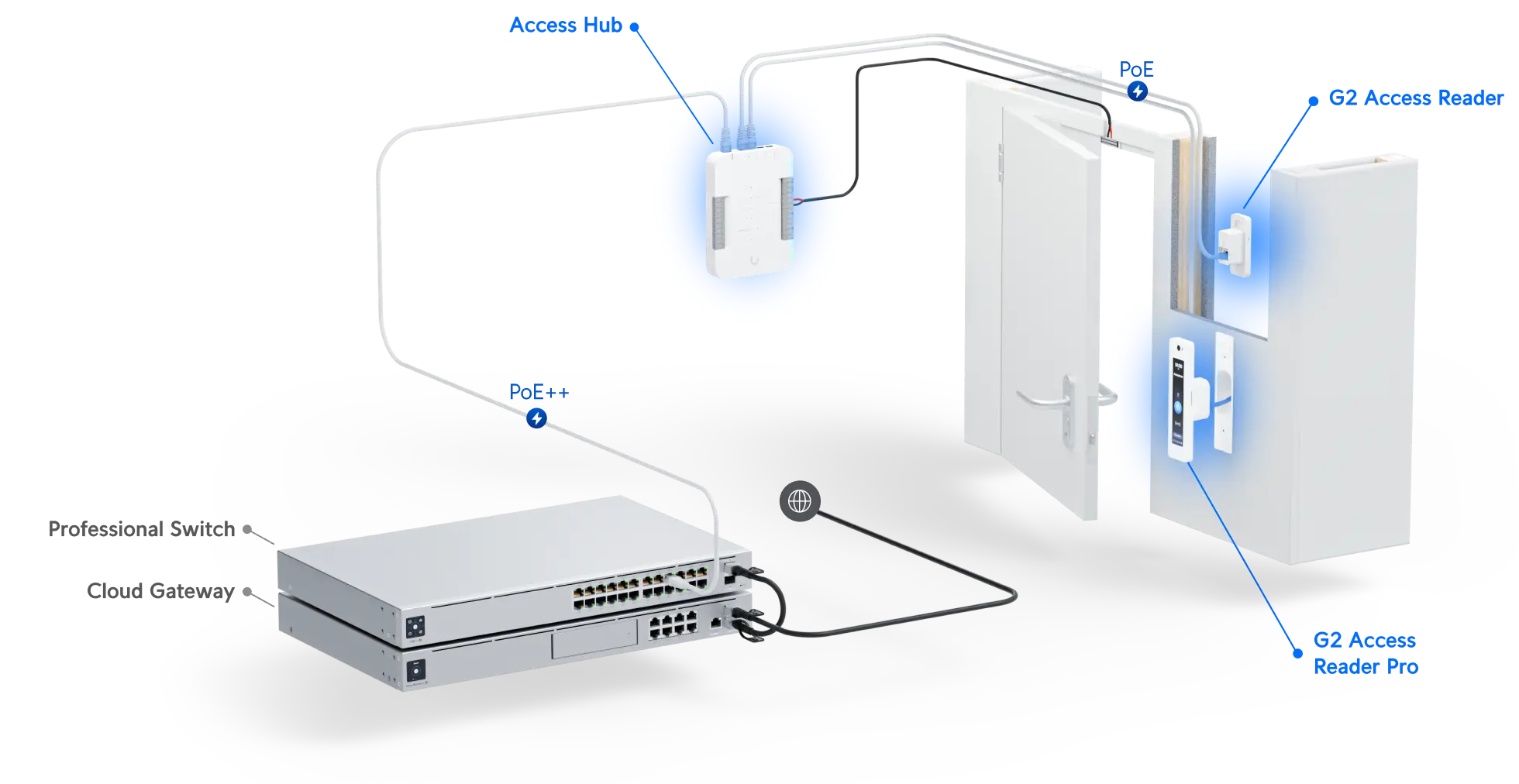 Access Hub

PoE

G2 Access Reader

PoE++

Professional Switch

Cloud Gateway

G2 Access Reader Pro